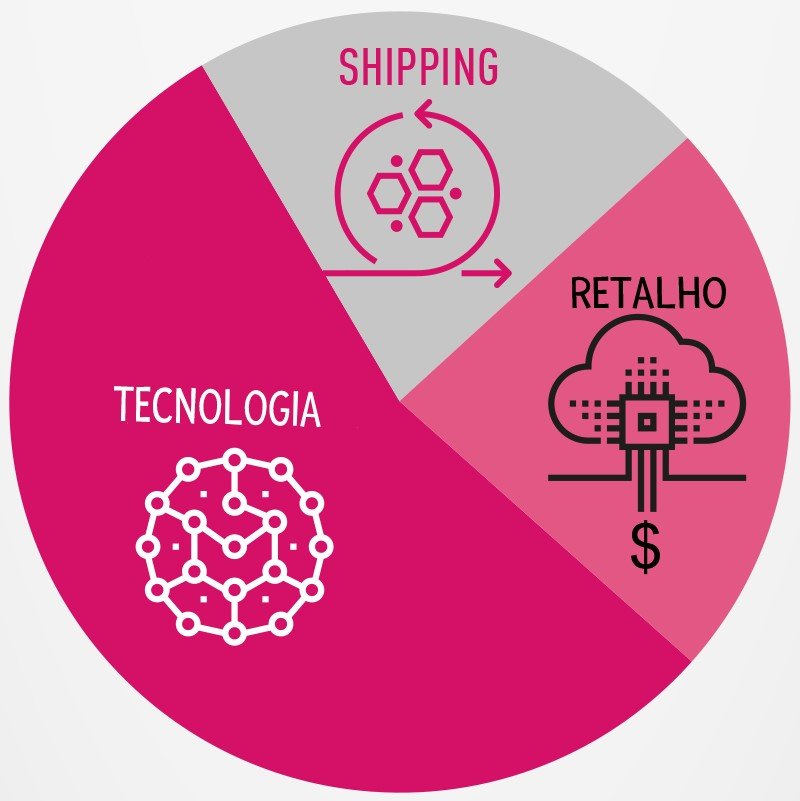 SHIPPING

RETALHO

$

TECNOLOGIA